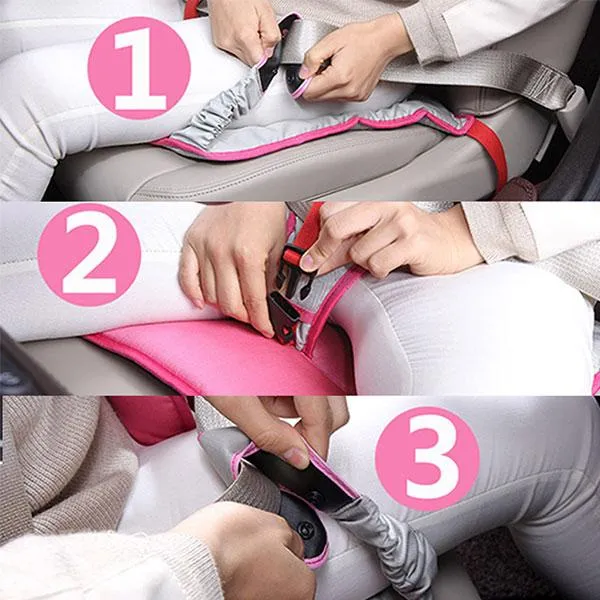 1

2

3